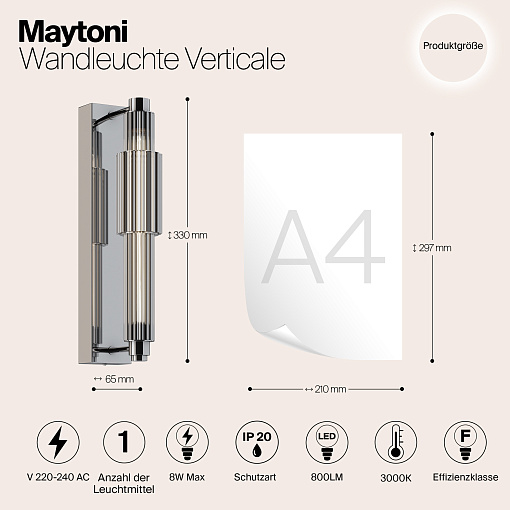 Maytoni
Wandleuchte Verticale

Produktgröße

↕ 330 mm

↔ 65 mm

A4

↕ 297 mm

↔ 210 mm

V 220-240 AC

1
Anzahl der Leuchtmittel

8W Max

IP 20
Schutzart

LED
800LM

3000K

F
Effizienzklasse