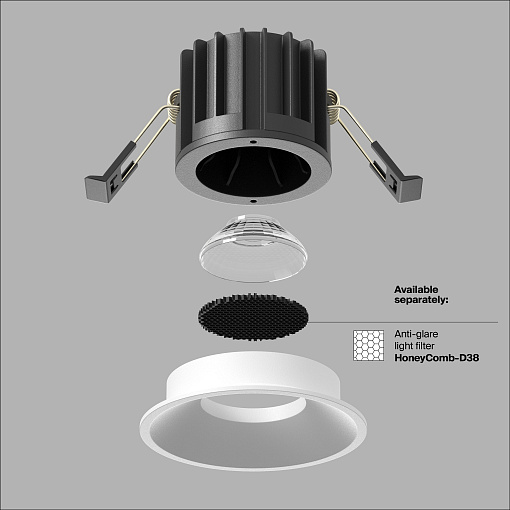 Available separately:

Anti-glare light filter HoneyComb-D38