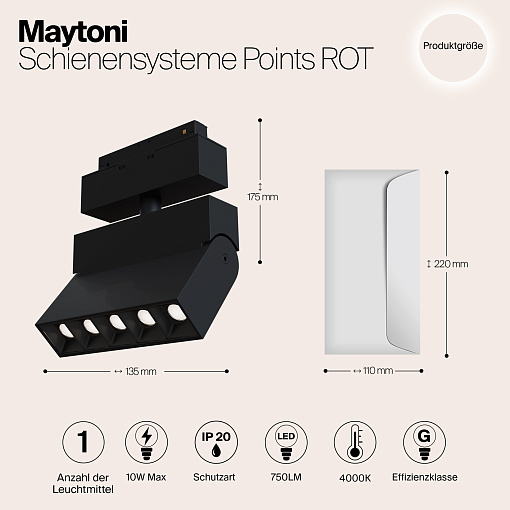 Maytoni
Schienensysteme Points ROT

Produktgröße

↕ 175 mm

↔ 135 mm

↕ 220 mm

↔ 110 mm

1
Anzahl der Leuchtmittel

10W Max

IP 20
Schutzart

LED
750LM

4000K

G
Effizienzklasse